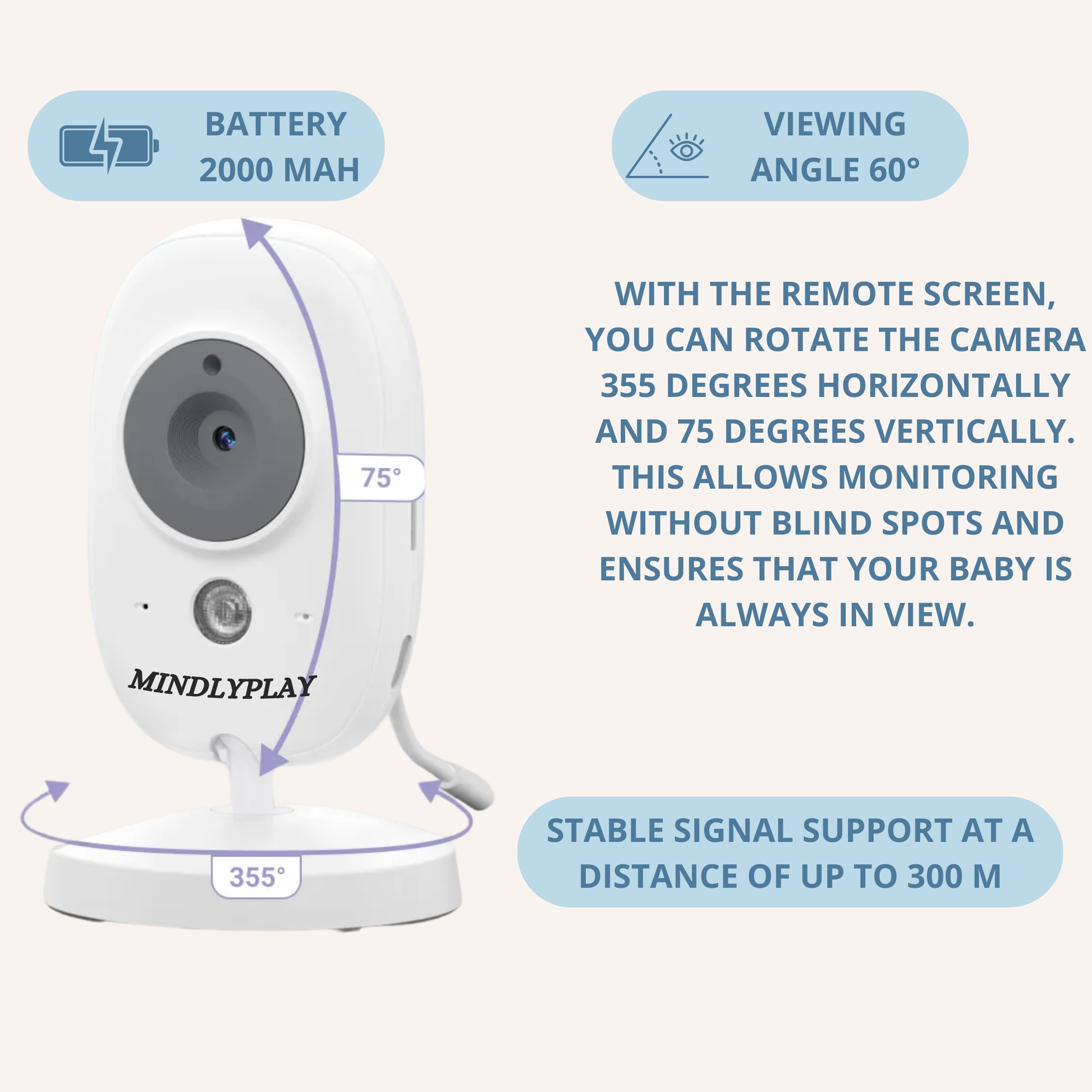 BATTERY 2000 MAH

VIEWING ANGLE 60°

WITH THE REMOTE SCREEN, YOU CAN ROTATE THE CAMERA 355 DEGREES HORIZONTALLY AND 75 DEGREES VERTICALLY. THIS ALLOWS MONITORING WITHOUT BLIND SPOTS AND ENSURES THAT YOUR BABY IS ALWAYS IN VIEW.

75°

MINDLYPLAY

355°

STABLE SIGNAL SUPPORT AT A DISTANCE OF UP TO 300 M