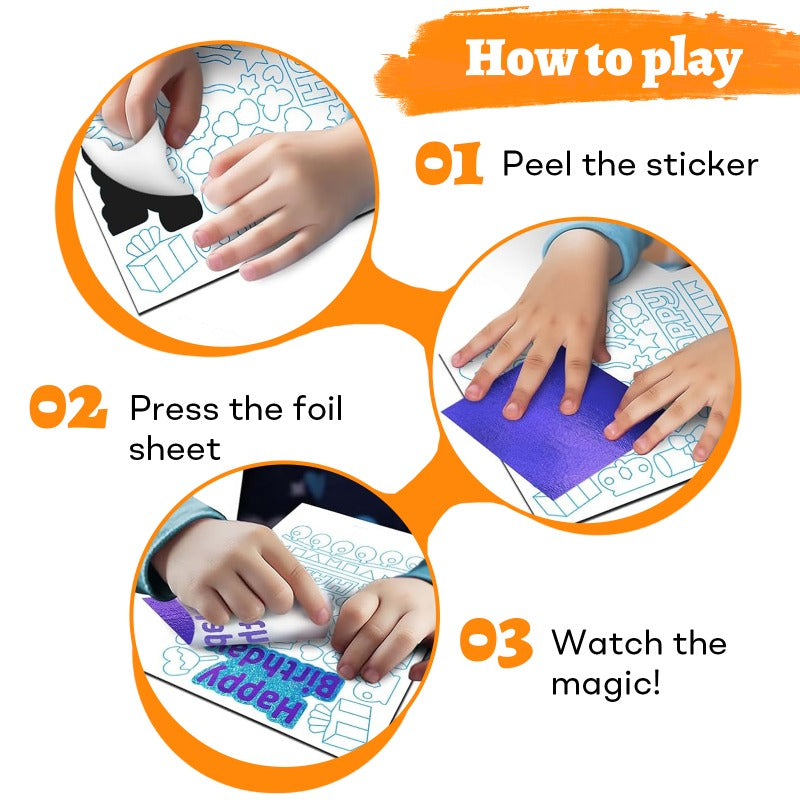 How to play

01 Peel the sticker

02 Press the foil sheet

03 Watch the magic!

Happy Birthday