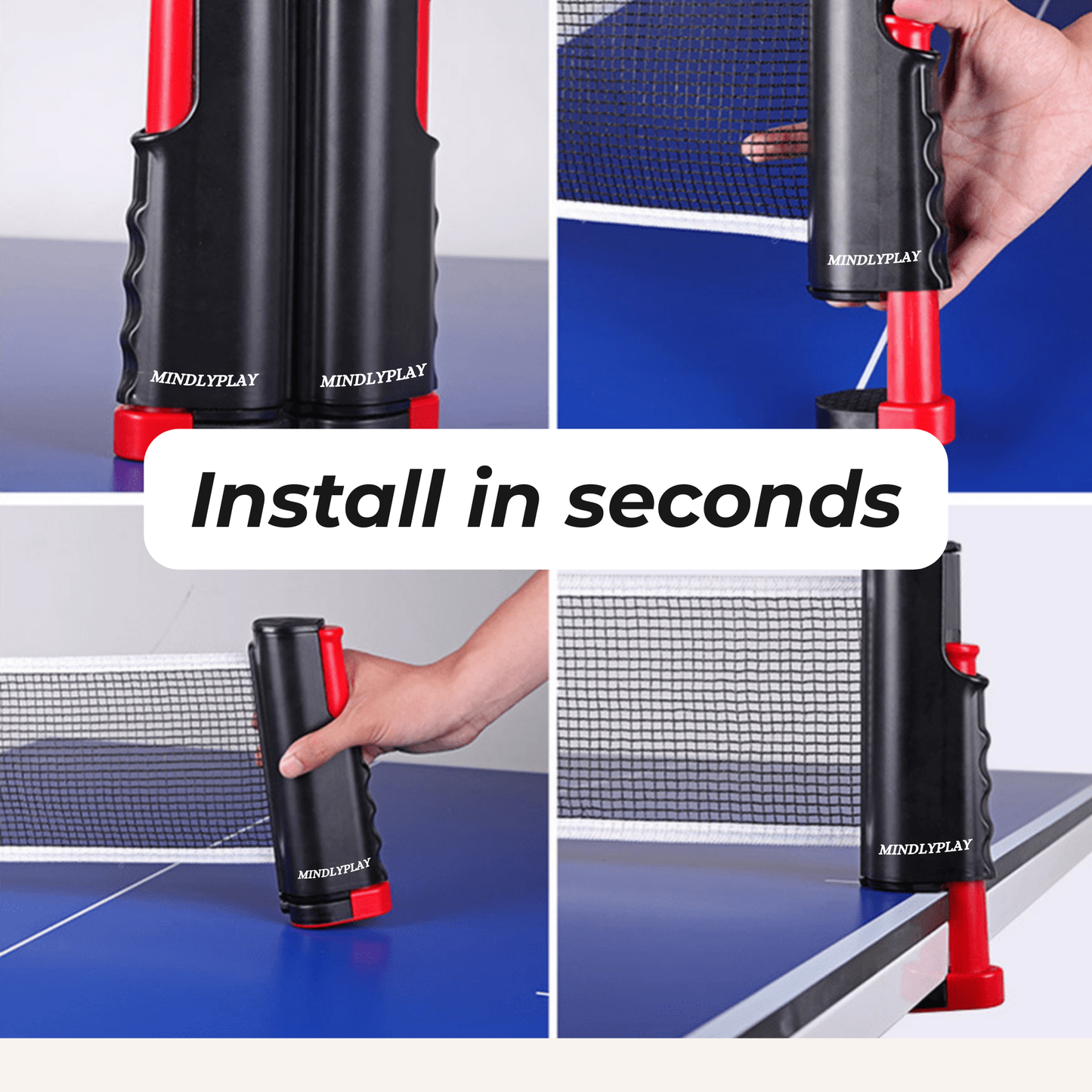 MINDLYPLAY MINDLYPLAY

MINDLYPLAY

Install in seconds

MINDLYPLAY

MINDLYPLAY